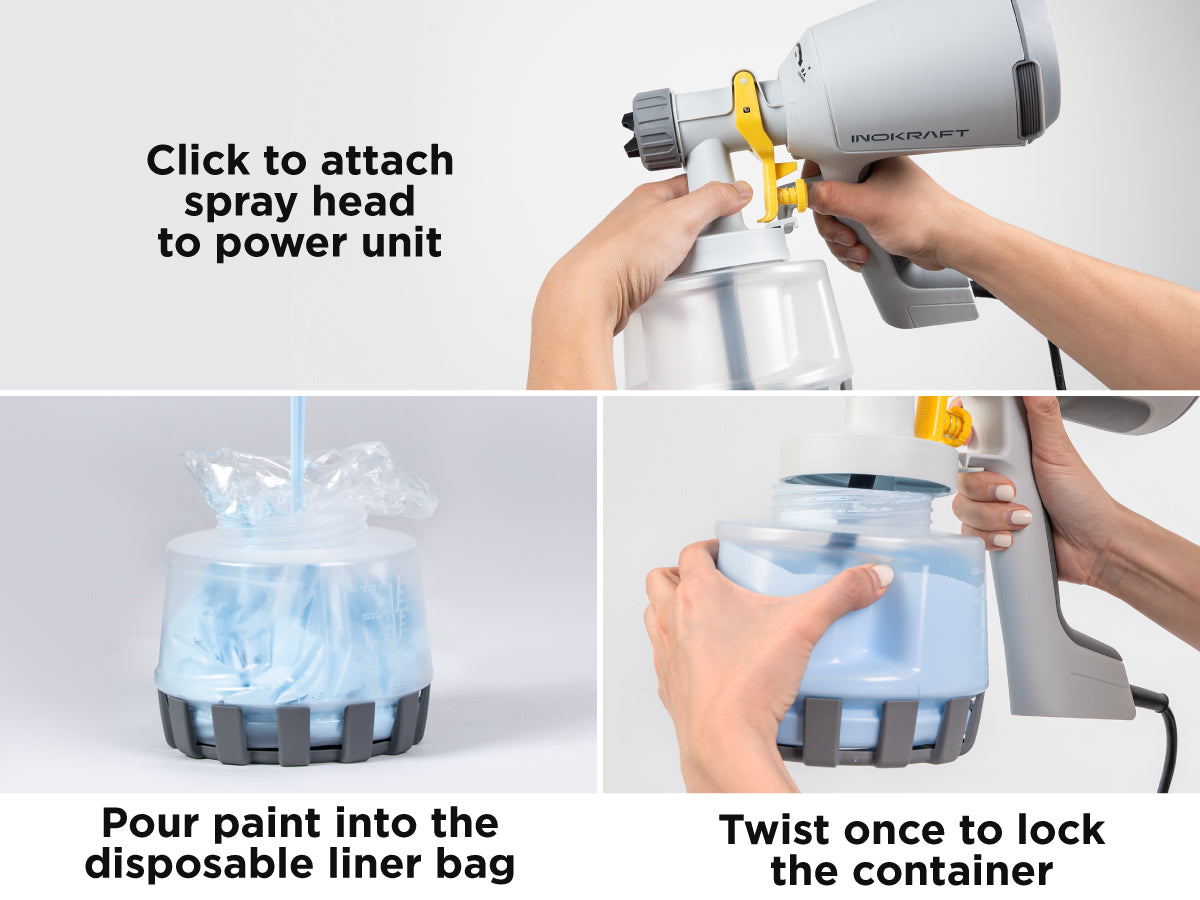 Click to attach spray head to power unit

INOKRAFT

Pour paint into the disposable liner bag

Twist once to lock the container